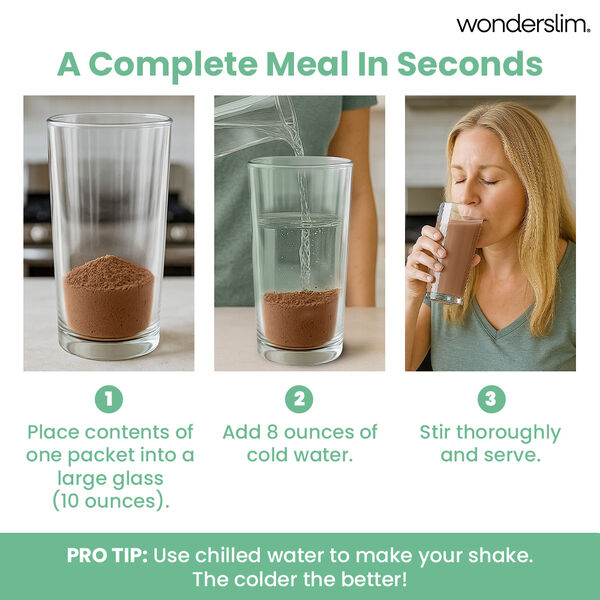 wonderslim.

A Complete Meal In Seconds

1
Place contents of one packet into a large glass (10 ounces).

2
Add 8 ounces of cold water.

3
Stir thoroughly and serve.

PRO TIP: Use chilled water to make your shake. The colder the better!